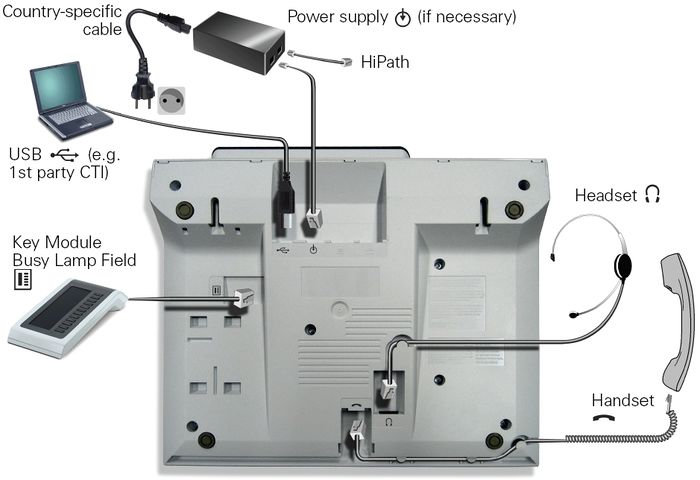 Country-specific cable

Power supply (if necessary)

HiPath

USB (e.g. 1st party CTI)

Headset

Key Module Busy Lamp Field

Handset