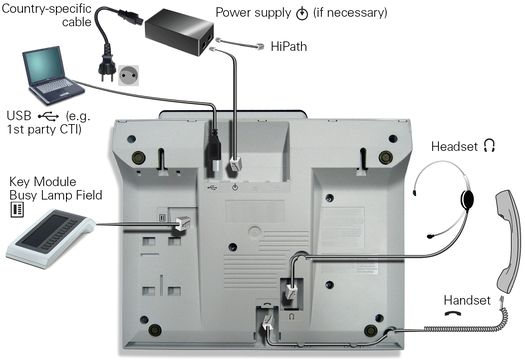 Country-specific cable

Power supply (if necessary)

HiPath

USB (e.g. 1st party CTI)

Headset

Key Module Busy Lamp Field

Handset